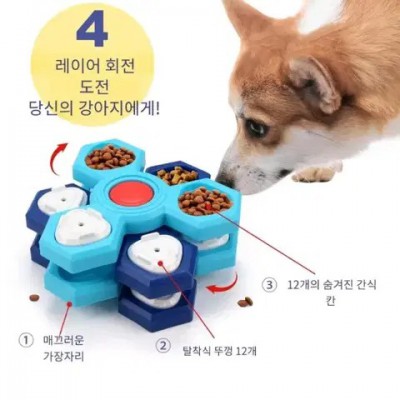 4
레이어 회전
도전
당신의 강아지에게!

③ 12개의 숨겨진 간식 칸

① 매끄러운 가장자리

② 탈착식 뚜껑 12개